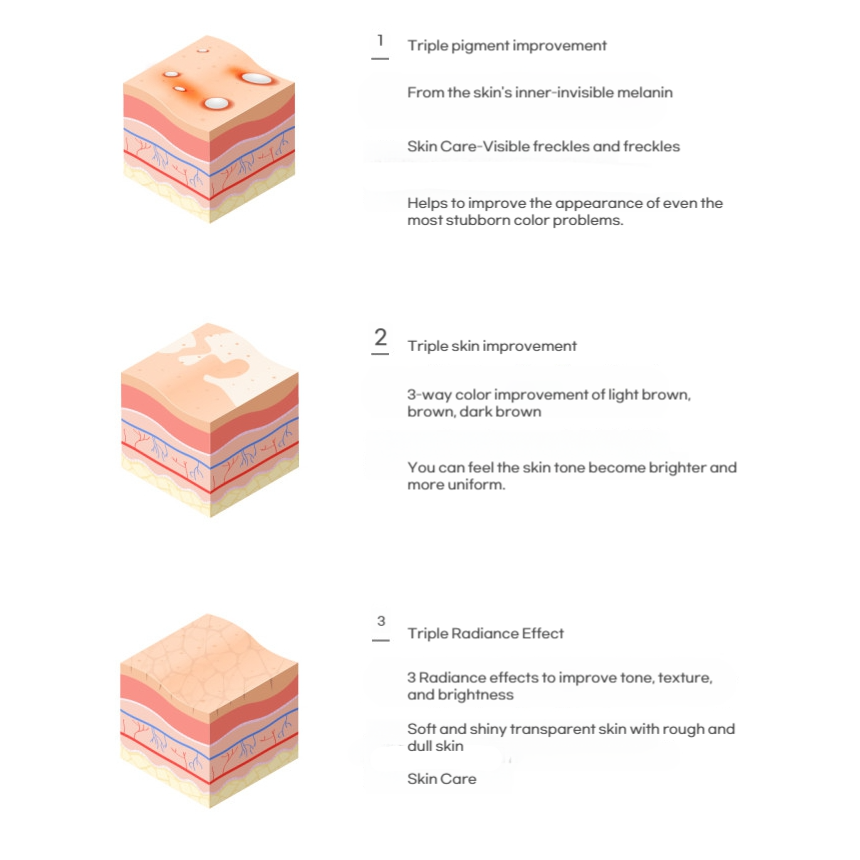 1

Triple pigment improvement

From the skin's inner-invisible melanin

Skin Care-Visible freckles and freckles

Helps to improve the appearance of even the most stubborn color problems.

2

Triple skin improvement

3-way color improvement of light brown, brown, dark brown

You can feel the skin tone become brighter and more uniform.

3

Triple Radiance Effect

3 Radiance effects to improve tone, texture, and brightness

Soft and shiny transparent skin with rough and dull skin

Skin Care